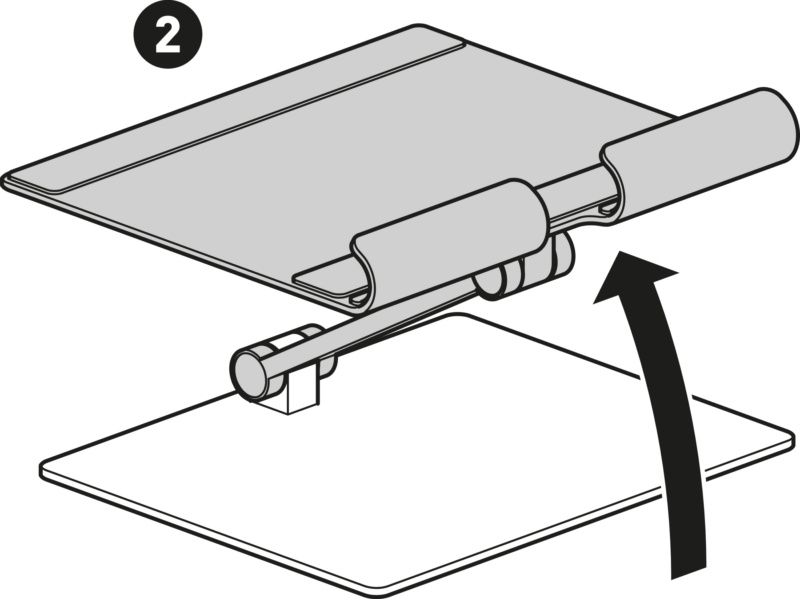 2