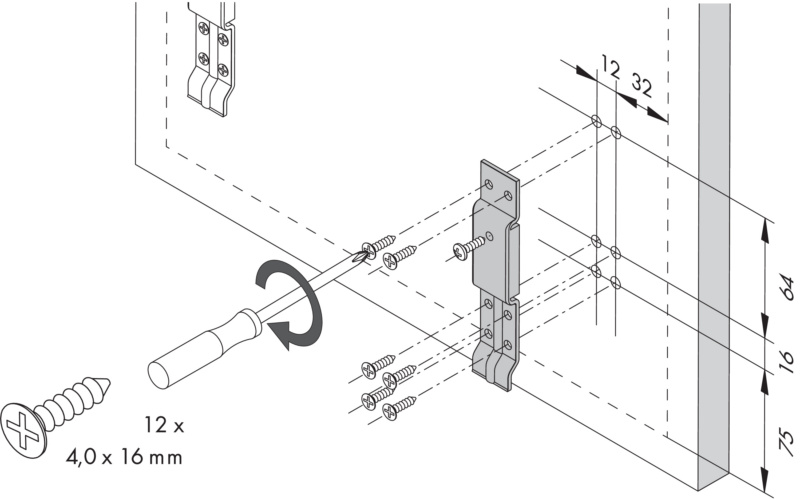 12
32
64
16
75
12 x
4,0 x 16 mm