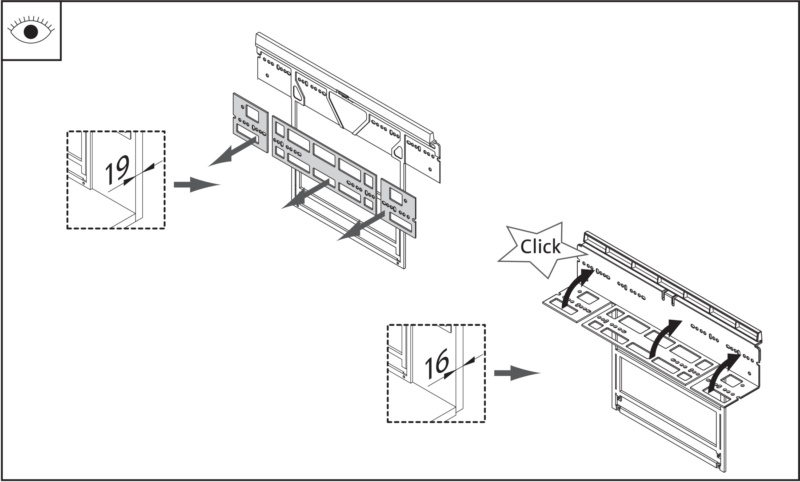 19

Click

16