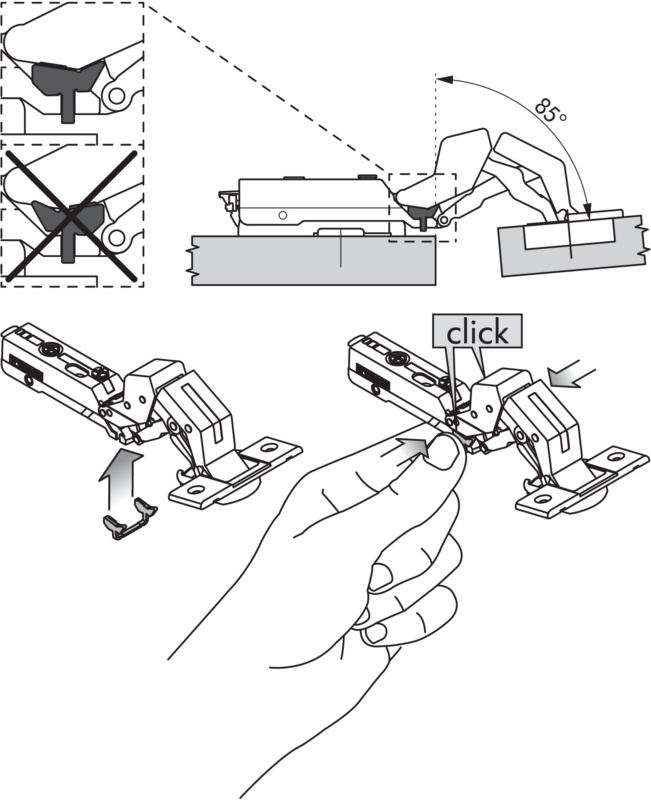 85°

click