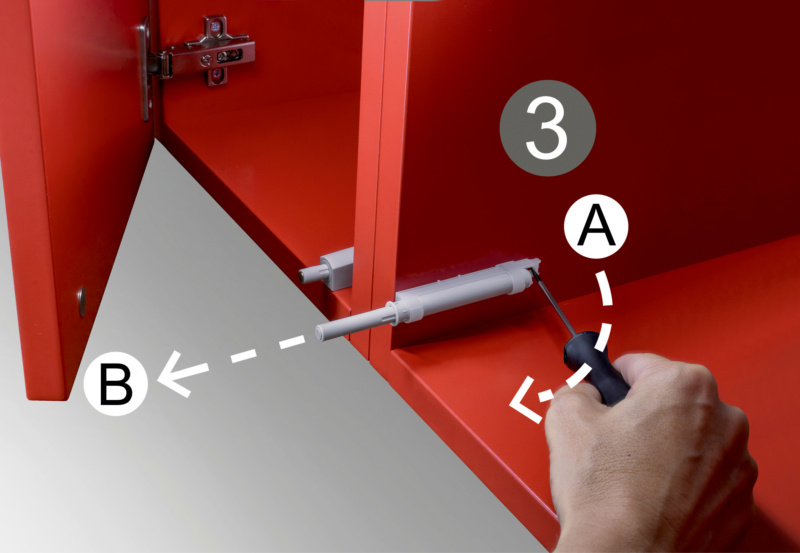 3

A

B