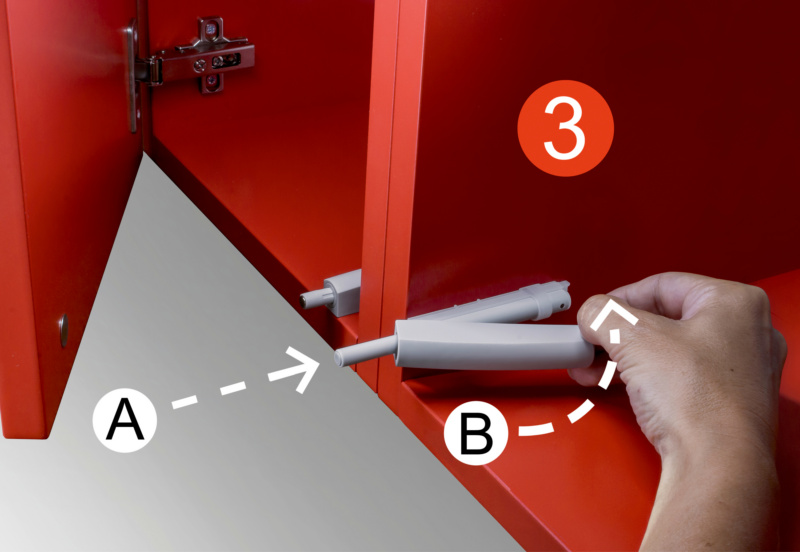 3

A

B