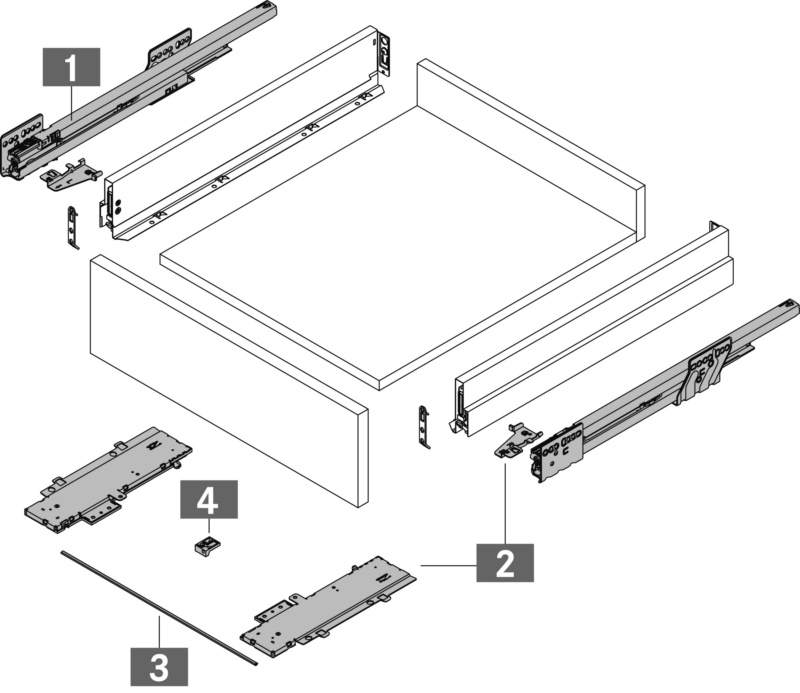 1
4
2
3